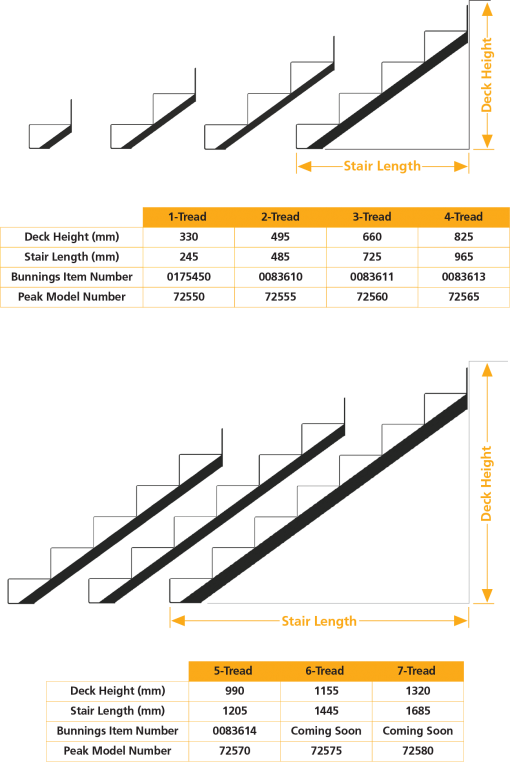 Deck Height

Stair Length

| | 1-Tread | 2-Tread | 3-Tread | 4-Tread |
|---|---|---|---|---|
| Deck Height (mm) | 330 | 495 | 660 | 825 |
| Stair Length (mm) | 245 | 485 | 725 | 965 |
| Bunnings Item Number | 0175450 | 0083610 | 0083611 | 0083613 |
| Peak Model Number | 72550 | 72555 | 72560 | 72565 |

Deck Height

Stair Length

| | 5-Tread | 6-Tread | 7-Tread |
|---|---|---|---|
| Deck Height (mm) | 990 | 1155 | 1320 |
| Stair Length (mm) | 1205 | 1445 | 1685 |
| Bunnings Item Number | 0083614 | Coming Soon | Coming Soon |
| Peak Model Number | 72570 | 72575 | 72580 |